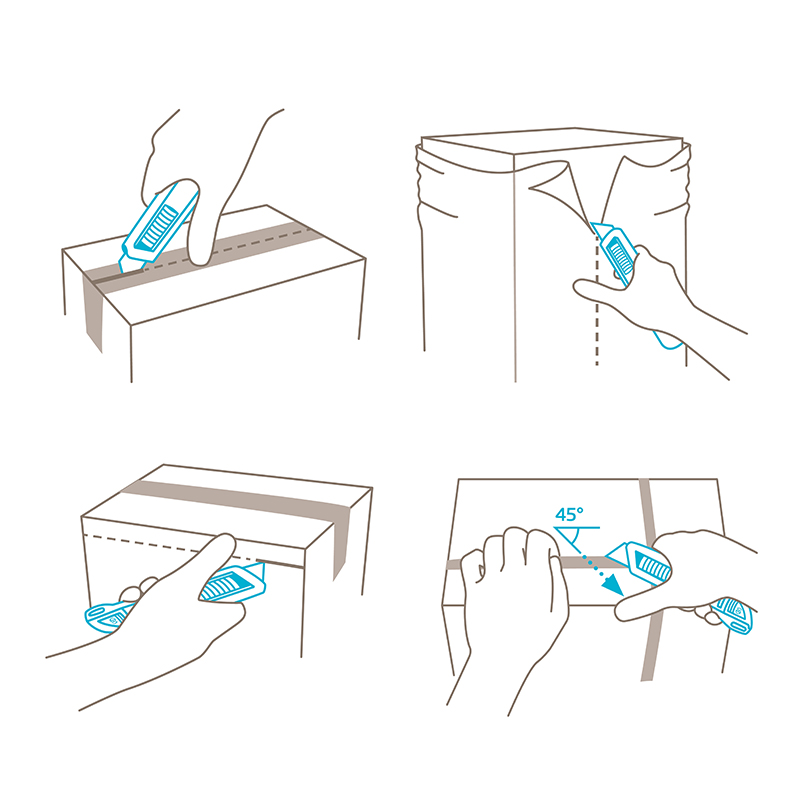 45°