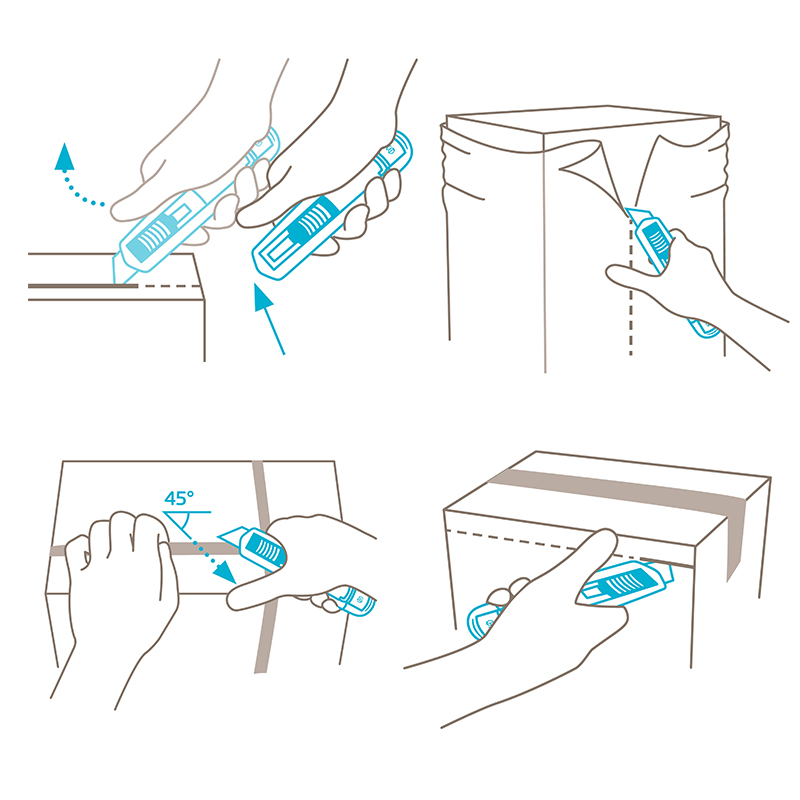 45°