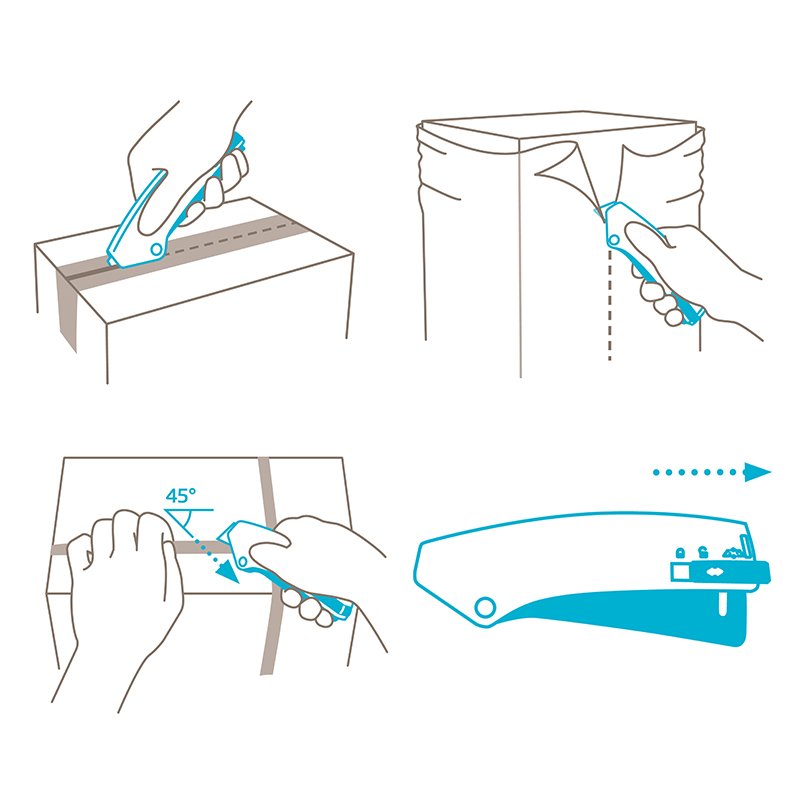 45°