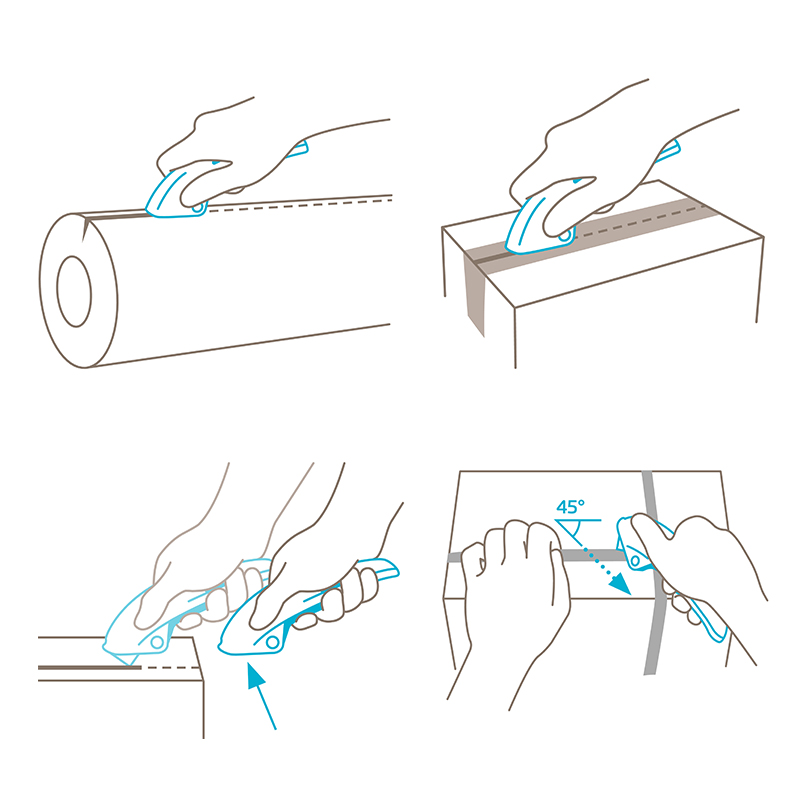 45°